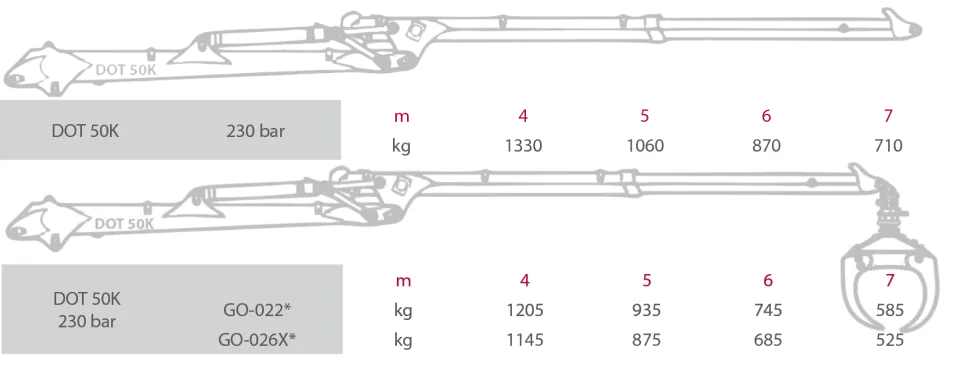 DOT 50K

| DOT 50K | 230 bar | m | 4 | 5 | 6 | 7 |
|---|---|---|---|---|---|---|
| | | kg | 1330 | 1060 | 870 | 710 |

DOT 50K

| DOT 50K 230 bar | | m | 4 | 5 | 6 | 7 |
|---|---|---|---|---|---|---|
| | GO-022* | kg | 1205 | 935 | 745 | 585 |
| | GO-026X* | kg | 1145 | 875 | 685 | 525 |